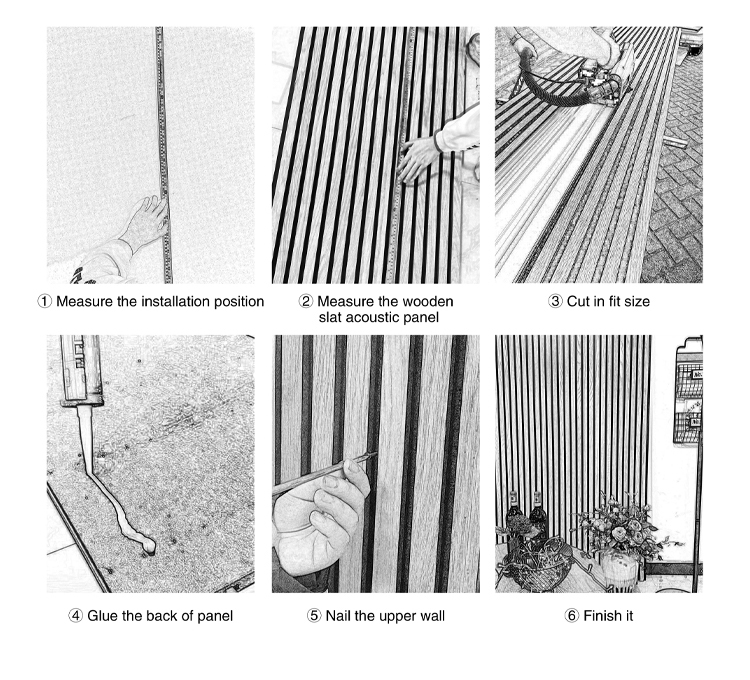 ① Measure the installation position

② Measure the wooden slat acoustic panel

③ Cut in fit size

④ Glue the back of panel

⑤ Nail the upper wall

⑥ Finish it